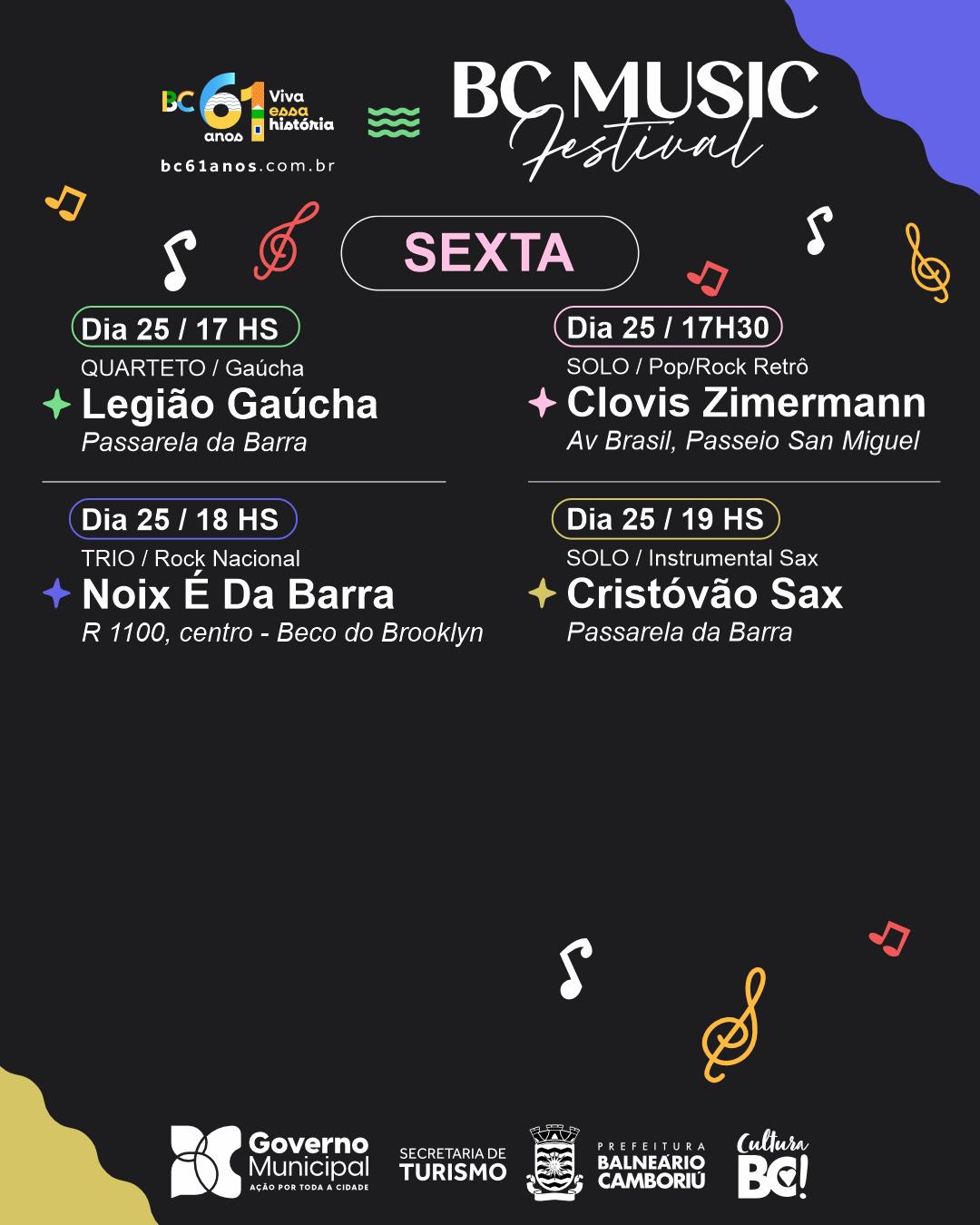 BC 61 anos Viva essa história
bc61anos.com.br

BC MUSIC
Festival

SEXTA

Dia 25 / 17 HS
QUARTETO / Gaúcha
Legião Gaúcha
Passarela da Barra

Dia 25 / 18 HS
TRIO / Rock Nacional
Noix É Da Barra
R 1100, centro - Beco do Brooklyn

Dia 25 / 17H30
SOLO / Pop/Rock Retrô
Clovis Zimermann
Av Brasil, Passeio San Miguel

Dia 25 / 19 HS
SOLO / Instrumental Sax
Cristóvão Sax
Passarela da Barra

Governo Municipal
AÇÃO POR TODA A CIDADE

SECRETARIA DE
TURISMO

PREFEITURA
BALNEÁRIO
CAMBORIÚ

Cultura
BC!